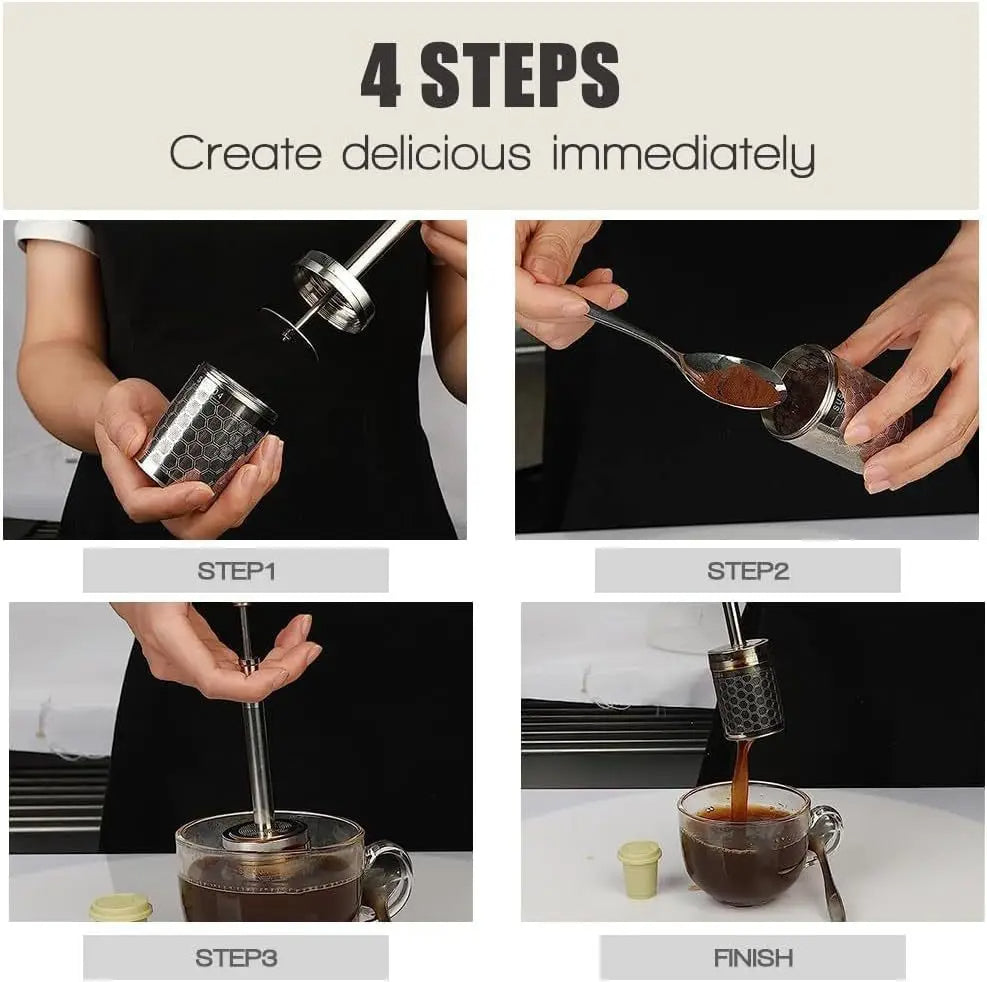 4 STEPS

Create delicious immediately

STEP1

STEP2

STEP3

FINISH